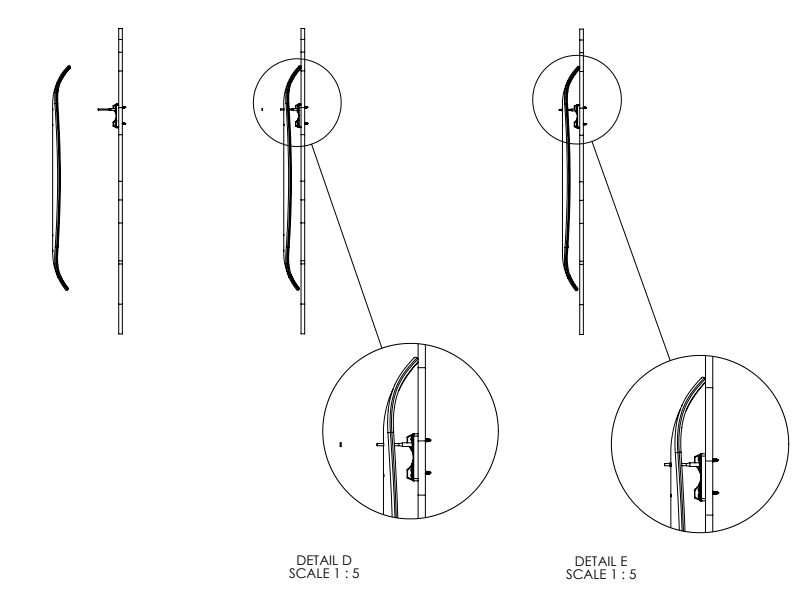 DETAIL D
SCALE 1 : 5

DETAIL E
SCALE 1 : 5