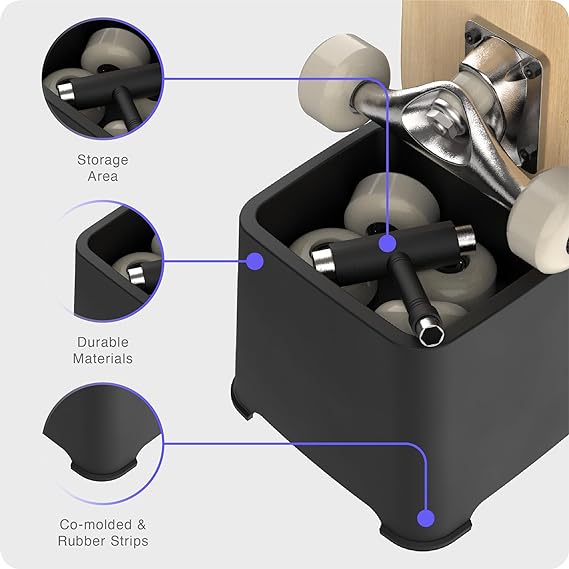 Storage Area

Durable Materials

Co-molded & Rubber Strips